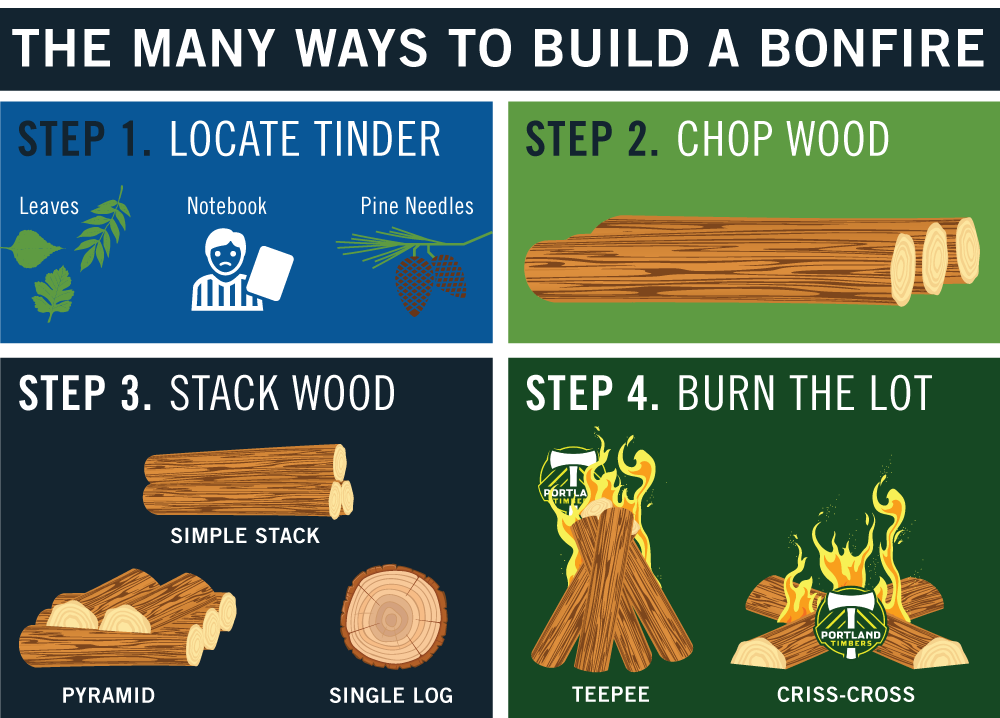 THE MANY WAYS TO BUILD A BONFIRE

STEP 1. LOCATE TINDER

Leaves

Notebook

Pine Needles

STEP 2. CHOP WOOD

STEP 3. STACK WOOD

SIMPLE STACK

PYRAMID

SINGLE LOG

STEP 4. BURN THE LOT

PORTLAND TIMBERS

TEEPEE

PORTLAND TIMBERS

CRISS-CROSS